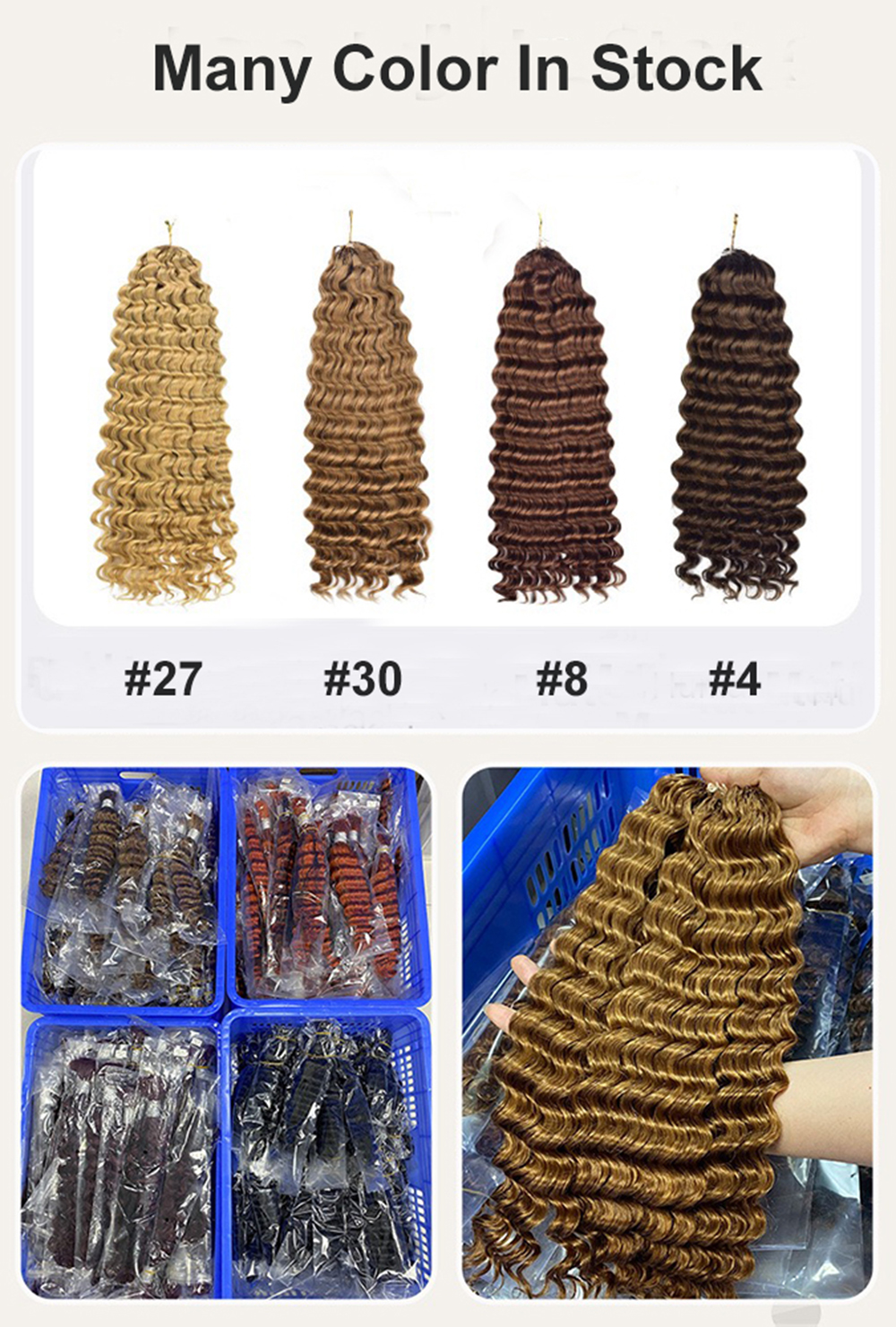 Many Color In Stock

#27

#30

#8

#4