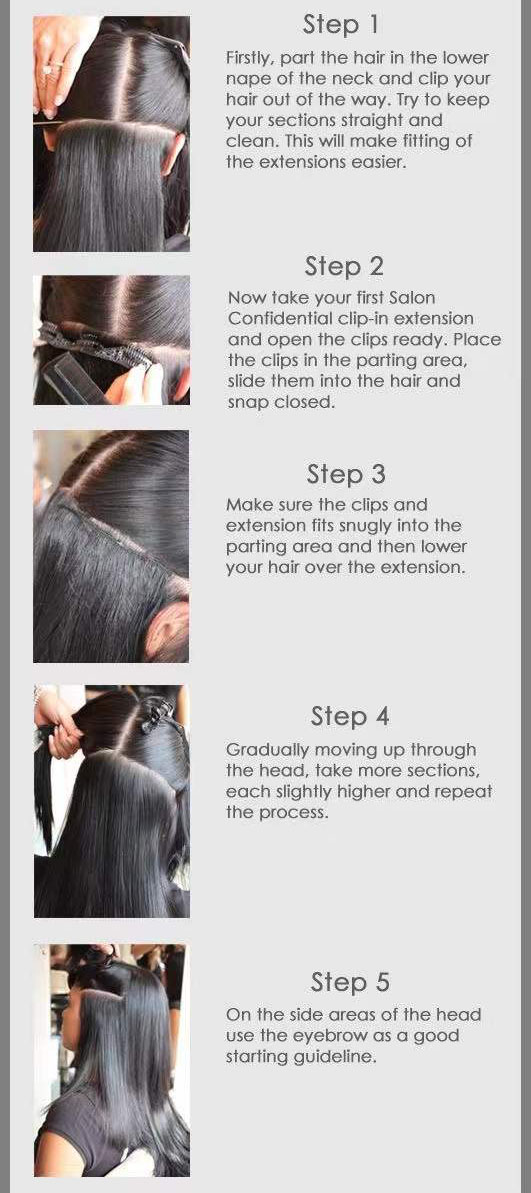 Step 1

Firstly, part the hair in the lower nape of the neck and clip your hair out of the way. Try to keep your sections straight and clean. This will make fitting of the extensions easier.

Step 2

Now take your first Salon Confidential clip-in extension and open the clips ready. Place the clips in the parting area, slide them into the hair and snap closed.

Step 3

Make sure the clips and extension fits snugly into the parting area and then lower your hair over the extension.

Step 4

Gradually moving up through the head, take more sections, each slightly higher and repeat the process.

Step 5

On the side areas of the head use the eyebrow as a good starting guideline.