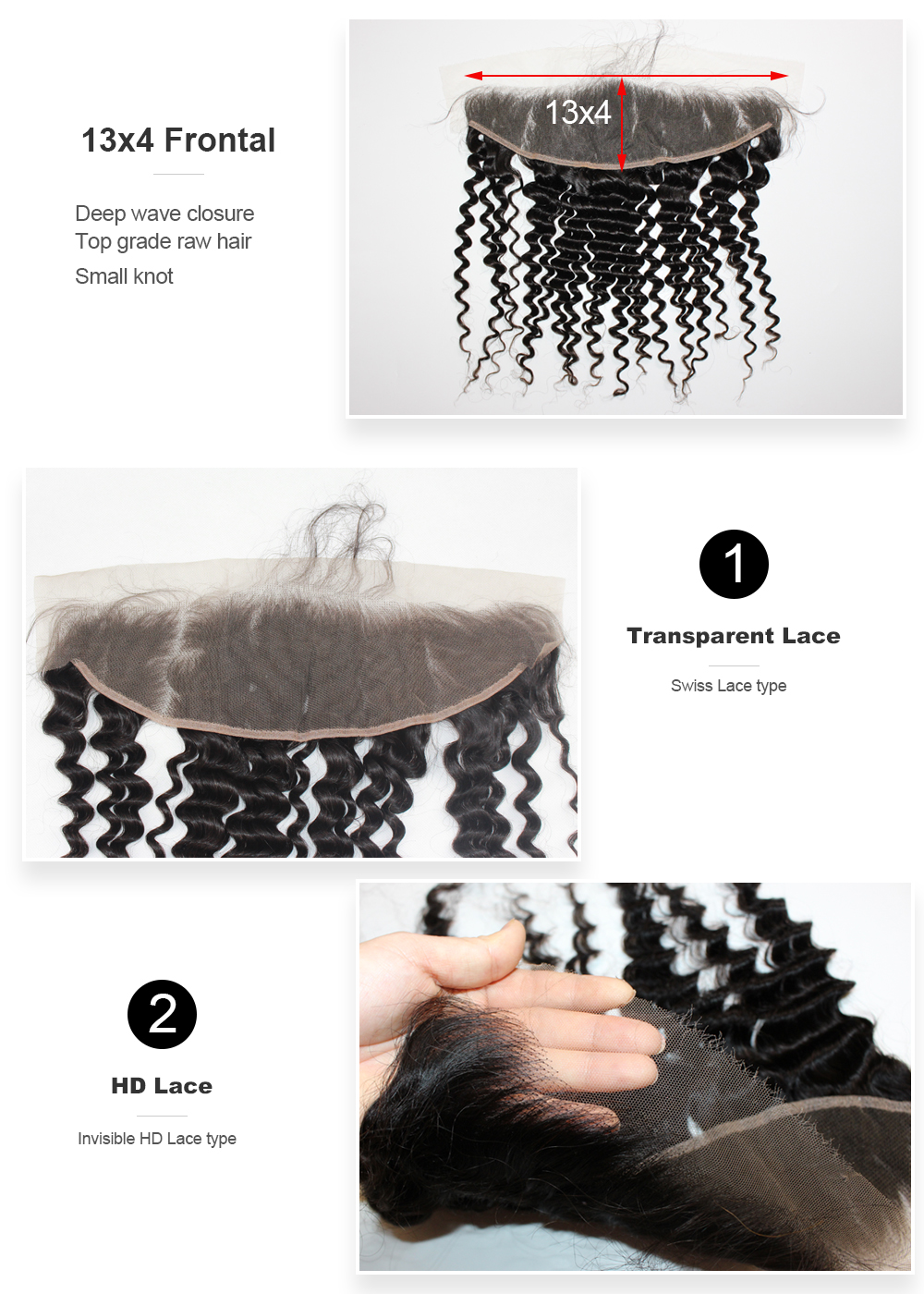 13x4 Frontal

Deep wave closure
Top grade raw hair
Small knot

13x4

1

Transparent Lace

Swiss Lace type

2

HD Lace

Invisible HD Lace type