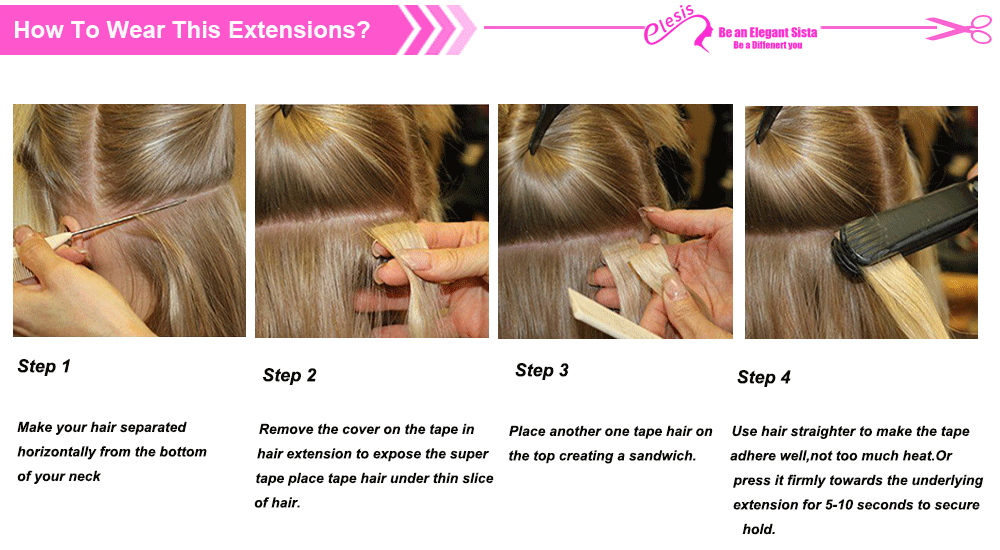 How To Wear This Extensions?

elesis
Be an Elegant Sista
Be a Diffenert you

Step 1

Make your hair separated horizontally from the bottom of your neck

Step 2

Remove the cover on the tape in hair extension to expose the super tape place tape hair under thin slice of hair.

Step 3

Place another one tape hair on the top creating a sandwich.

Step 4

Use hair straighter to make the tape adhere well,not too much heat.Or press it firmly towards the underlying extension for 5-10 seconds to secure hold.